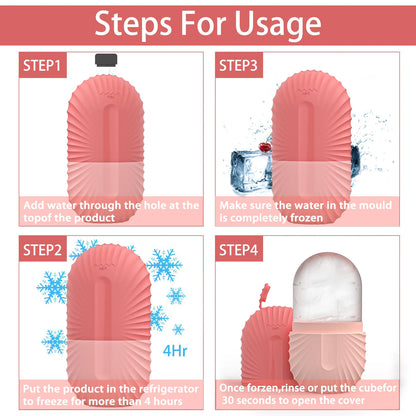 Steps For Usage

STEP1

Add water through the hole at the topof the product

STEP3

Make sure the water in the mould is completely frozen

STEP2

4Hr

Put the product in the refrigerator to freeze for more than 4 hours

STEP4

Once forzen,rinse or put the cubefor 30 seconds to open the cover